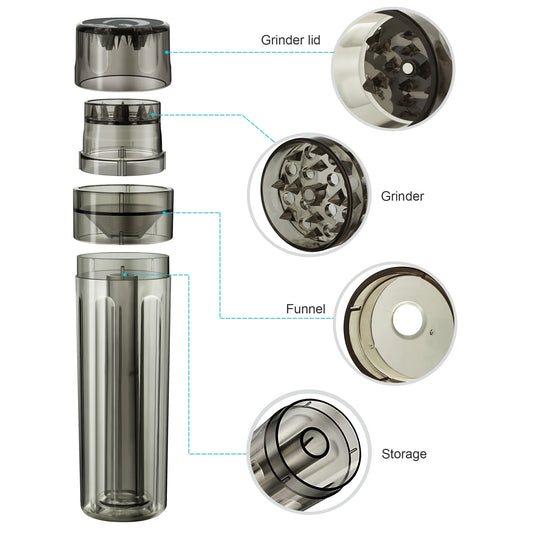 Grinder lid

Grinder

Funnel

Storage